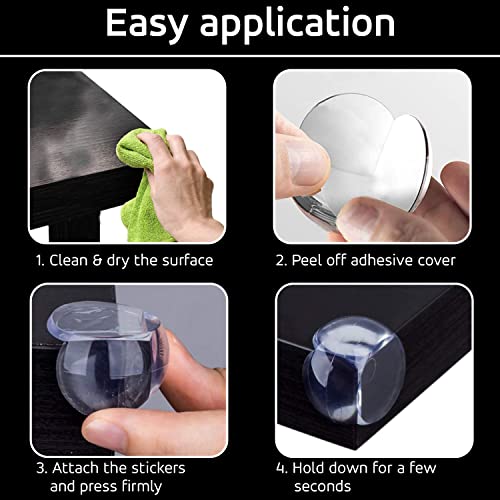 Easy application

1. Clean & dry the surface

2. Peel off adhesive cover

3. Attach the stickers and press firmly

4. Hold down for a few seconds