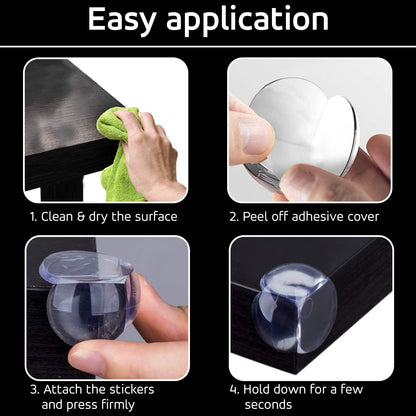 Easy application

1. Clean & dry the surface

2. Peel off adhesive cover

3. Attach the stickers and press firmly

4. Hold down for a few seconds