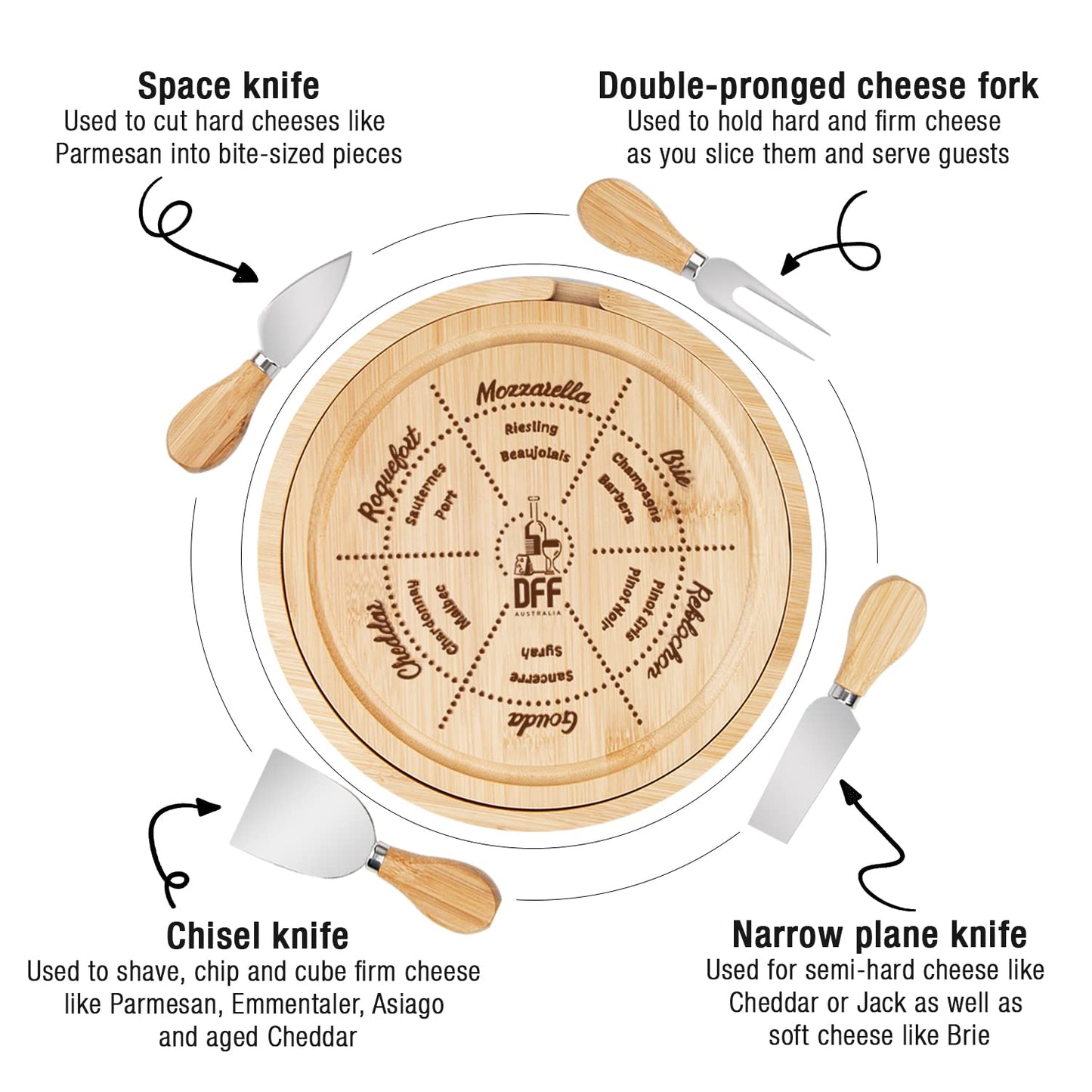 Space knife
Used to cut hard cheeses like Parmesan into bite-sized pieces

Double-pronged cheese fork
Used to hold hard and firm cheese as you slice them and serve guests

Mozzarella
Riesling
Beaujolais

Brie
Champagne
Barbera

Reblochon
Pinot Gris
Pinot Noir

Gouda
Sancerre
Syrah

Cheddar
Chardonnay
Malbec

Roquefort
Sauternes
Port

DFF
AUSTRALIA

Chisel knife
Used to shave, chip and cube firm cheese like Parmesan, Emmentaler, Asiago and aged Cheddar

Narrow plane knife
Used for semi-hard cheese like Cheddar or Jack as well as soft cheese like Brie