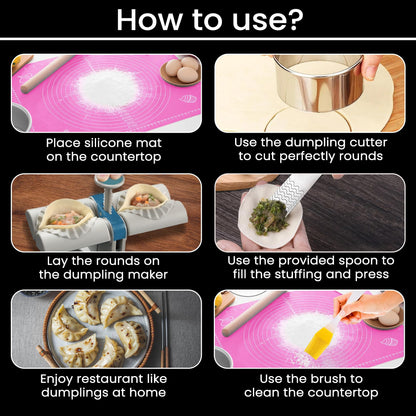 How to use?

Place silicone mat on the countertop

Use the dumpling cutter to cut perfectly rounds

Lay the rounds on the dumpling maker

Use the provided spoon to fill the stuffing and press

Enjoy restaurant like dumplings at home

Use the brush to clean the countertop